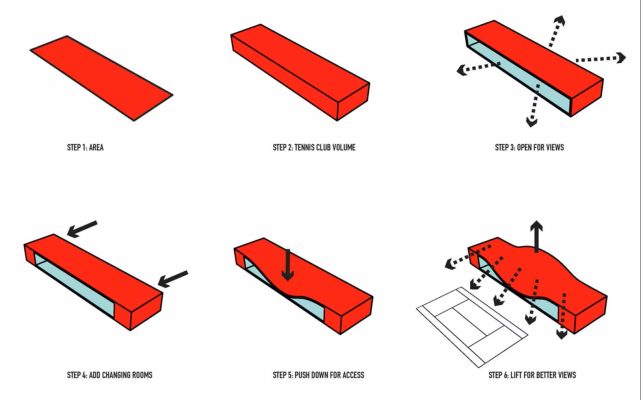 STEP 1: AREA

STEP 2: TENNIS CLUB VOLUME

STEP 3: OPEN FOR VIEWS

STEP 4: ADD CHANGING ROOMS

STEP 5: PUSH DOWN FOR ACCESS

STEP 6: LIFT FOR BETTER VIEWS